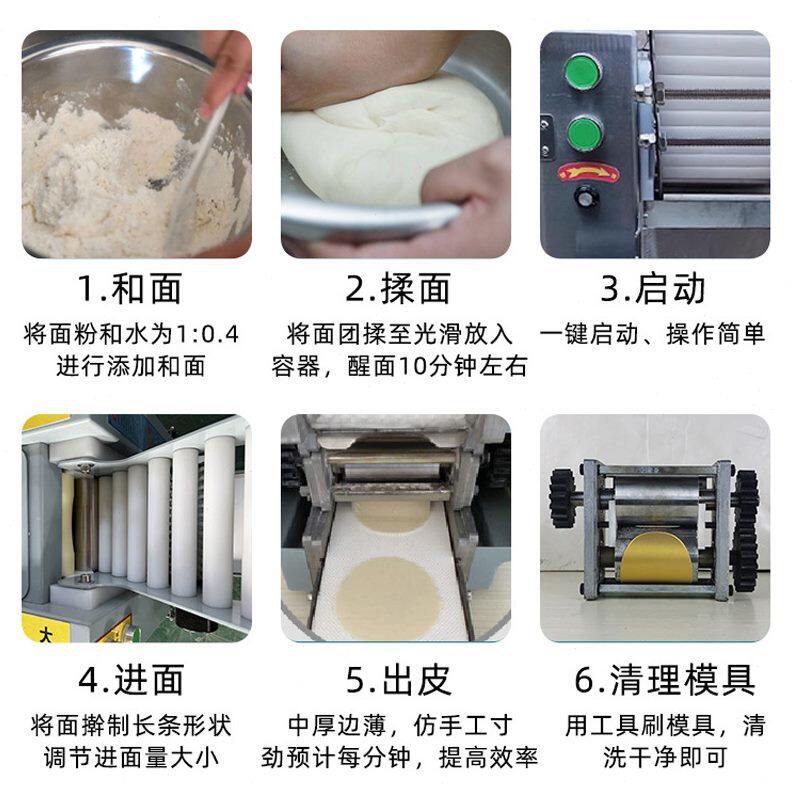 1.和面
将面粉和水为1:0.4进行添加和面

2.揉面
将面团揉至光滑放入容器，醒面10分钟左右

3.启动
一键启动、操作简单

大

4.进面
将面擀制长条形状调节进面量大小

5.出皮
中厚边薄，仿手工寸劲预计每分钟，提高效率

6.清理模具
用工具刷模具，清洗干净即可