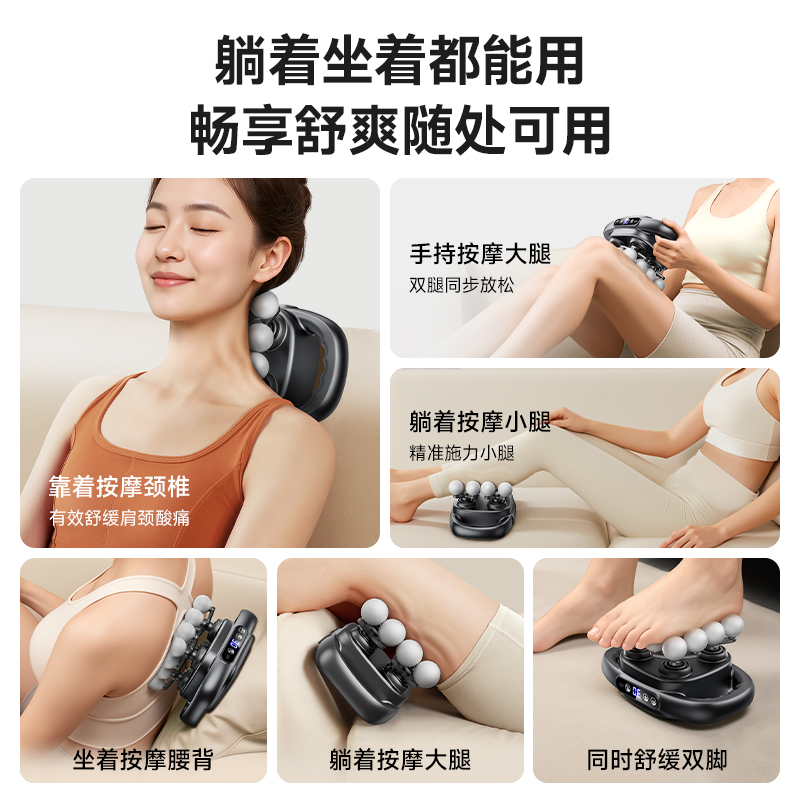 躺着坐着都能用
畅享舒爽随处可用

靠着按摩颈椎
有效舒缓肩颈酸痛

手持按摩大腿
双腿同步放松

躺着按摩小腿
精准施力小腿

坐着按摩腰背

躺着按摩大腿

同时舒缓双脚