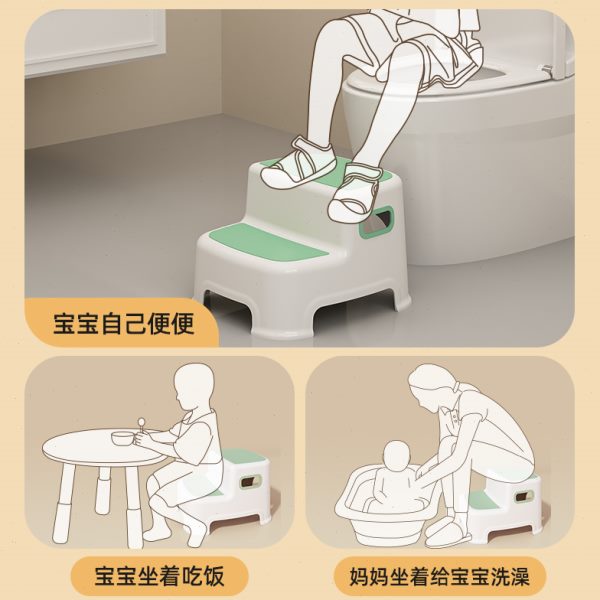 宝宝自己便便

宝宝坐着吃饭

妈妈坐着给宝宝洗澡