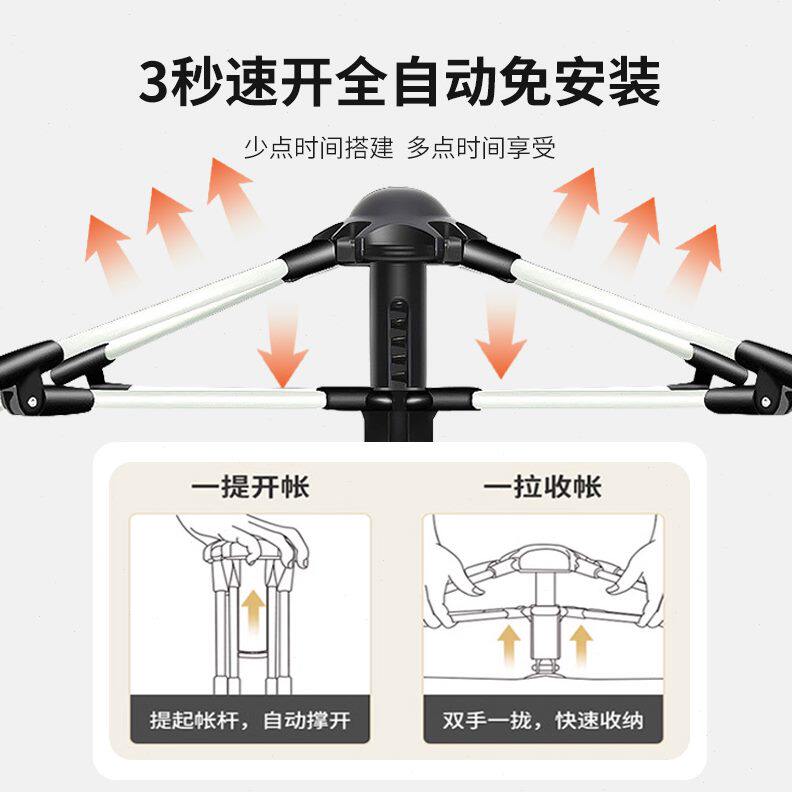 3秒速开全自动免安装

少点时间搭建 多点时间享受

一提开帐

提起帐杆，自动撑开

一拉收帐

双手一拢，快速收纳