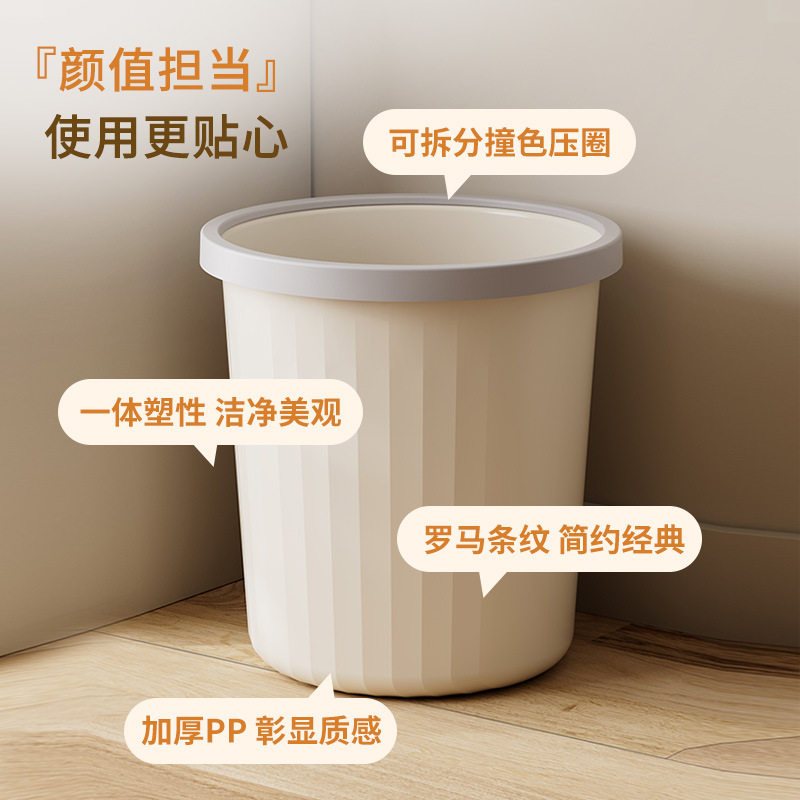 『颜值担当』
使用更贴心

可拆分撞色压圈

一体塑性 洁净美观

罗马条纹 简约经典

加厚PP 彰显质感