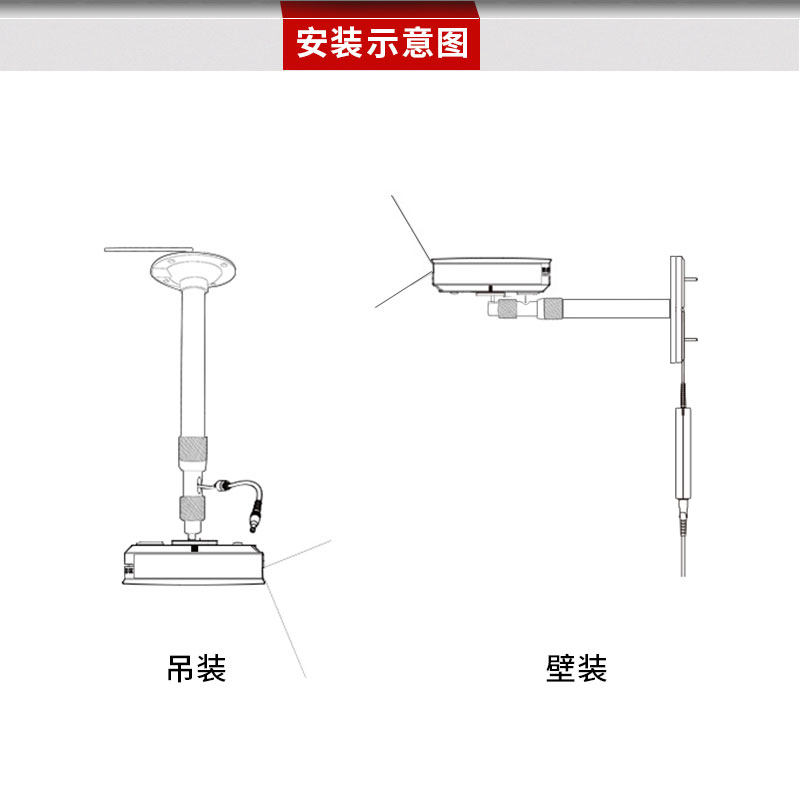 安装示意图

吊装

壁装