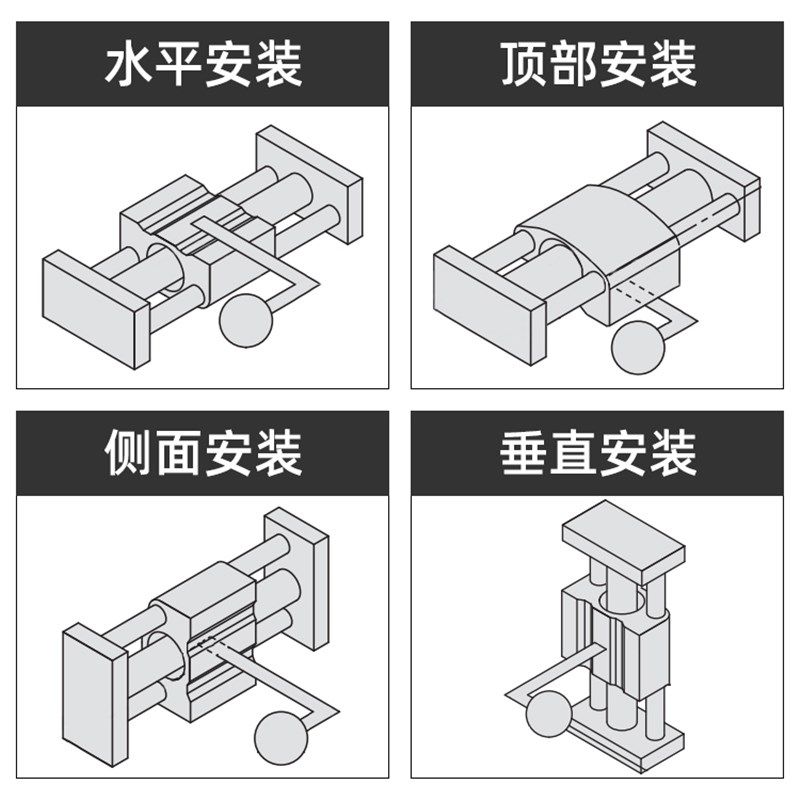 水平安装

顶部安装

侧面安装

垂直安装