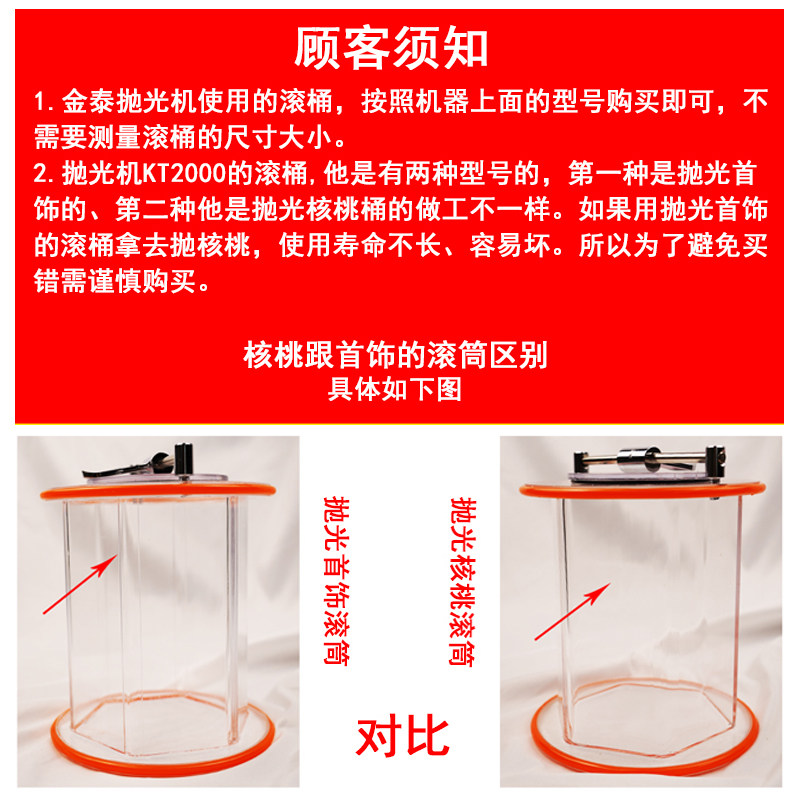 顾客须知

1. 金泰抛光机使用的滚桶，按照机器上面的型号购买即可，不需要测量滚桶的尺寸大小。

2. 抛光机KT2000的滚桶,他是有两种型号的，第一种是抛光首饰的、第二种他是抛光核桃桶的做工不一样。如果用抛光首饰的滚桶拿去抛核桃，使用寿命不长、容易坏。所以为了避免买错需谨慎购买。

核桃跟首饰的滚筒区别
具体如下图

抛光首饰滚筒

抛光核桃滚筒

对比