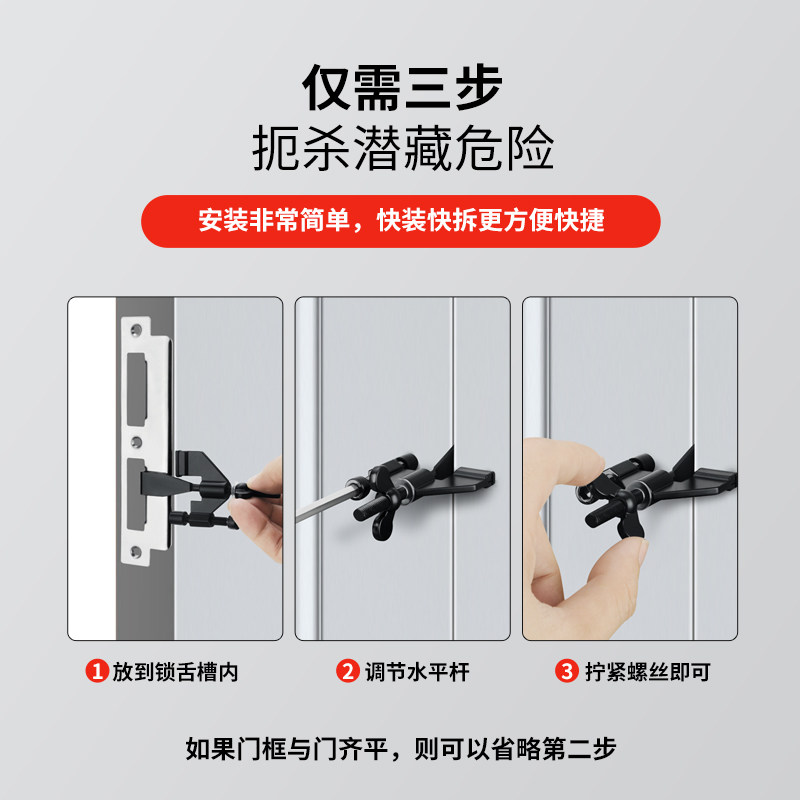 仅需三步
扼杀潜藏危险

安装非常简单，快装快拆更方便快捷

1 放到锁舌槽内

2 调节水平杆

3 拧紧螺丝即可

如果门框与门齐平，则可以省略第二步