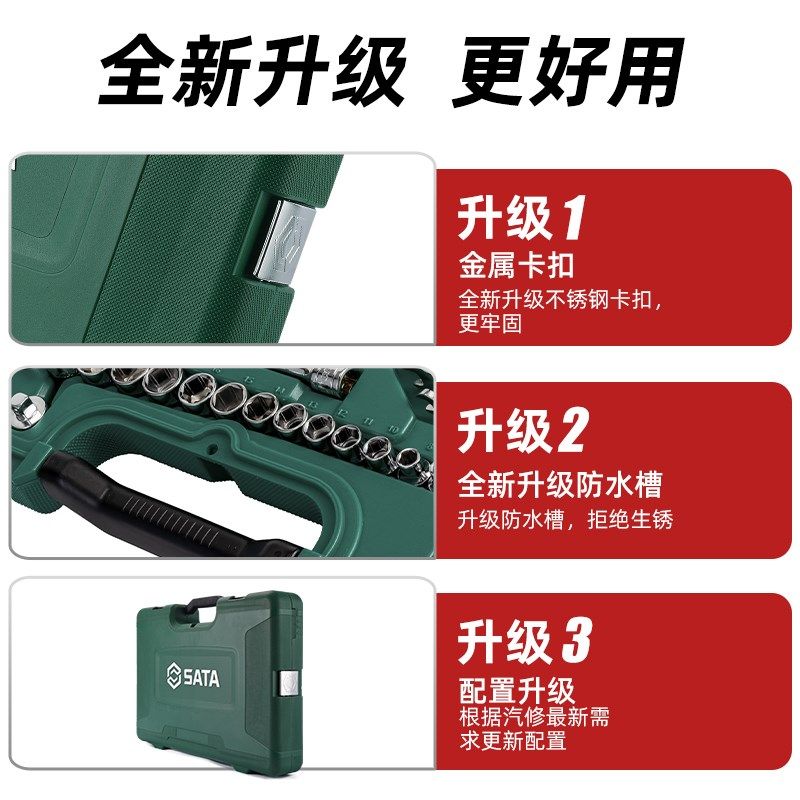 全新升级 更好用

升级1
金属卡扣
全新升级不锈钢卡扣，更牢固

升级2
全新升级防水槽
升级防水槽，拒绝生锈

SATA

升级3
配置升级
根据汽修最新需求更新配置