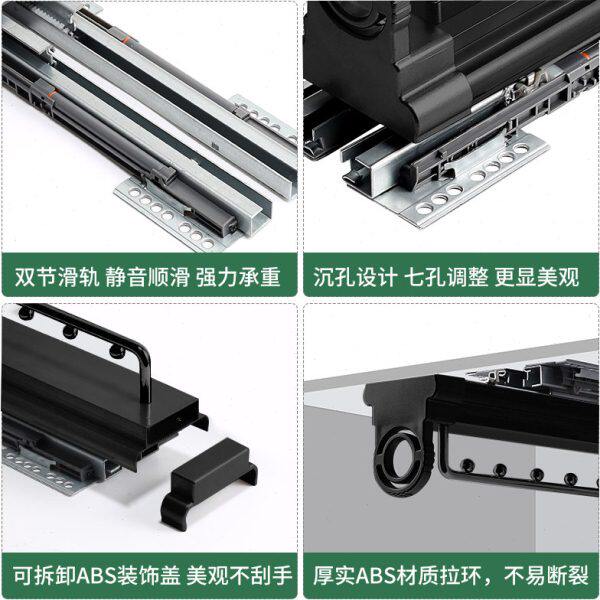 双节滑轨 静音顺滑 强力承重

沉孔设计 七孔调整 更显美观

可拆卸ABS装饰盖 美观不刮手

厚实ABS材质拉环，不易断裂