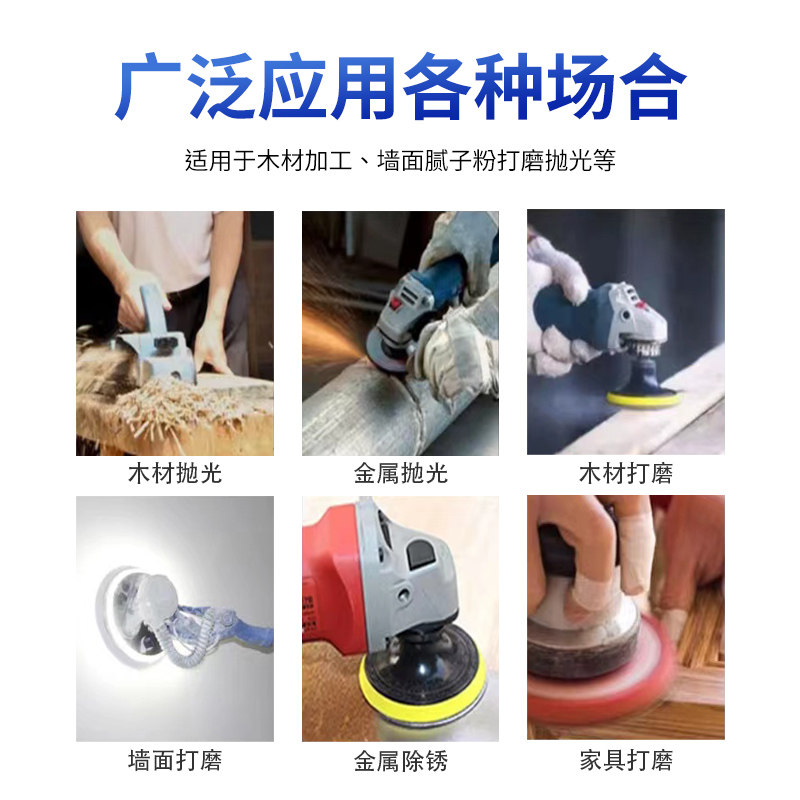 广泛应用各种场合

适用于木材加工、墙面腻子粉打磨抛光等

木材抛光

金属抛光

木材打磨

墙面打磨

金属除锈

家具打磨