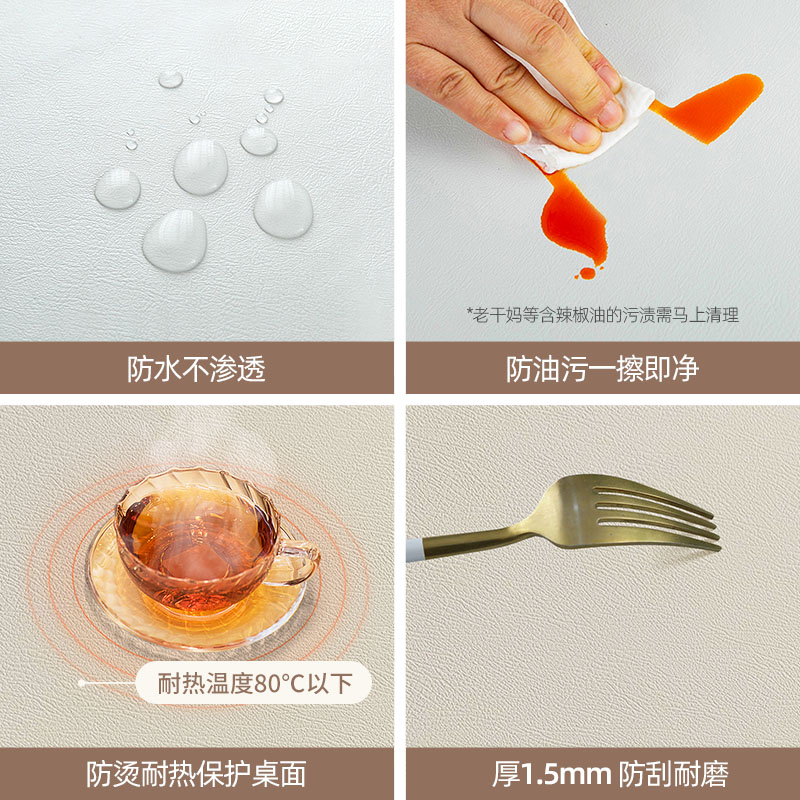 防水不渗透

*老干妈等含辣椒油的污渍需马上清理

防油污一擦即净

耐热温度80°C以下

防烫耐热保护桌面

厚1.5mm 防刮耐磨