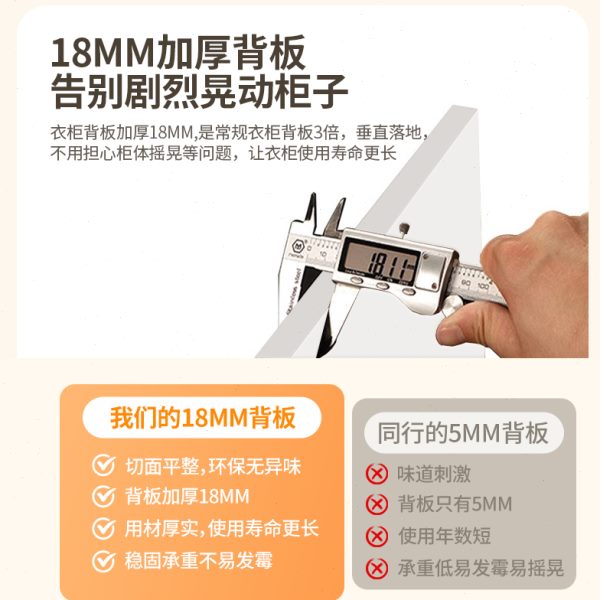 18MM加厚背板
告别剧烈晃动柜子

衣柜背板加厚18MM,是常规衣柜背板3倍，垂直落地，不用担心柜体摇晃等问题，让衣柜使用寿命更长

18.11

我们的18MM背板

切面平整,环保无异味

背板加厚18MM

用材厚实,使用寿命更长

稳固承重不易发霉

同行的5MM背板

味道刺激

背板只有5MM

使用年数短

承重低易发霉易摇晃