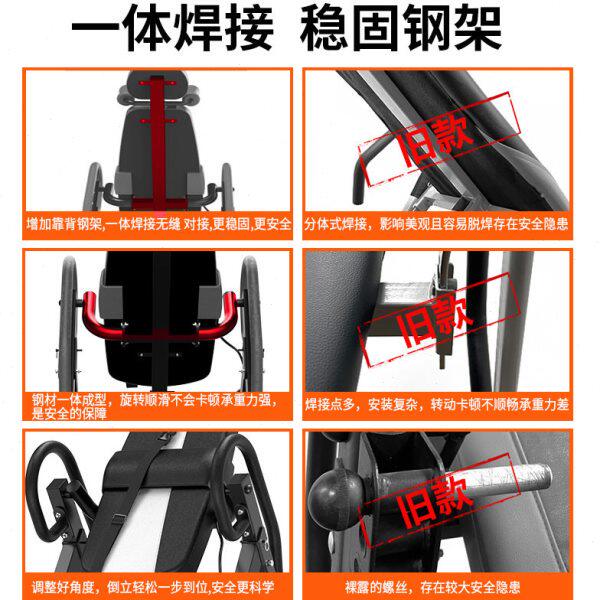 一体焊接 稳固钢架

增加靠背钢架,一体焊接无缝 对接,更稳固,更安全

旧款

分体式焊接，影响美观且容易脱焊存在安全隐患

钢材一体成型，旋转顺滑不会卡顿承重力强，是安全的保障

旧款

焊接点多，安装复杂，转动卡顿不顺畅承重力差

调整好角度，倒立轻松一步到位,安全更科学

旧款

裸露的螺丝，存在较大安全隐患