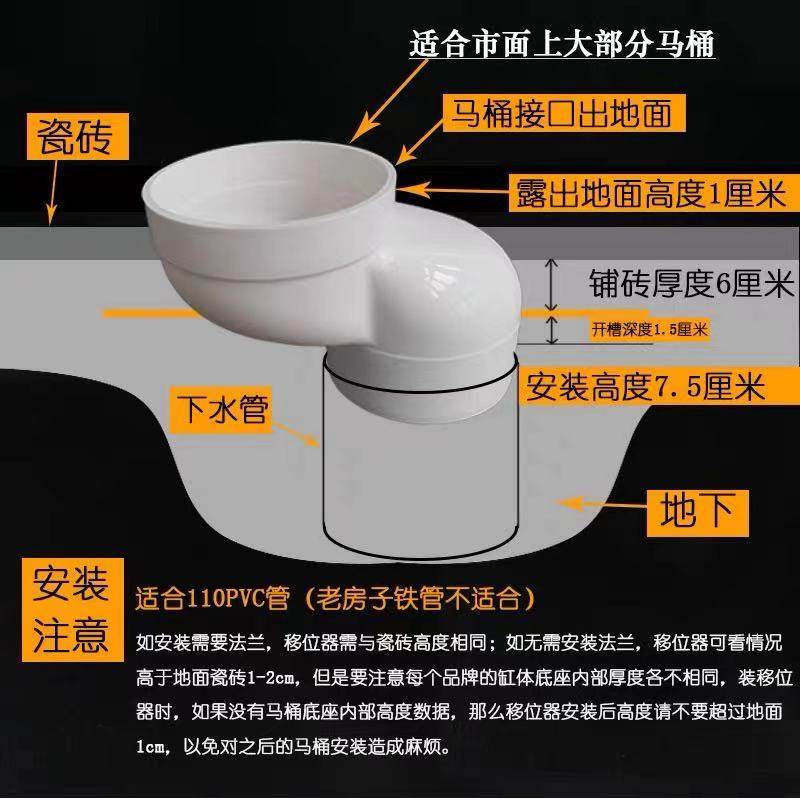 适合市面上大部分马桶

马桶接口出地面

瓷砖

露出地面高度1厘米

铺砖厚度6厘米

开槽深度1.5厘米

安装高度7.5厘米

下水管

地下

安装注意

适合110PVC管（老房子铁管不适合）

如安装需要法兰，移位器需与瓷砖高度相同；如无需安装法兰，移位器可看情况高于地面瓷砖1-2cm，但是要注意每个品牌的缸体底座内部厚度各不相同，装移位器时，如果没有马桶底座内部高度数据，那么移位器安装后高度请不要超过地面1cm，以免对之后的马桶安装造成麻烦。