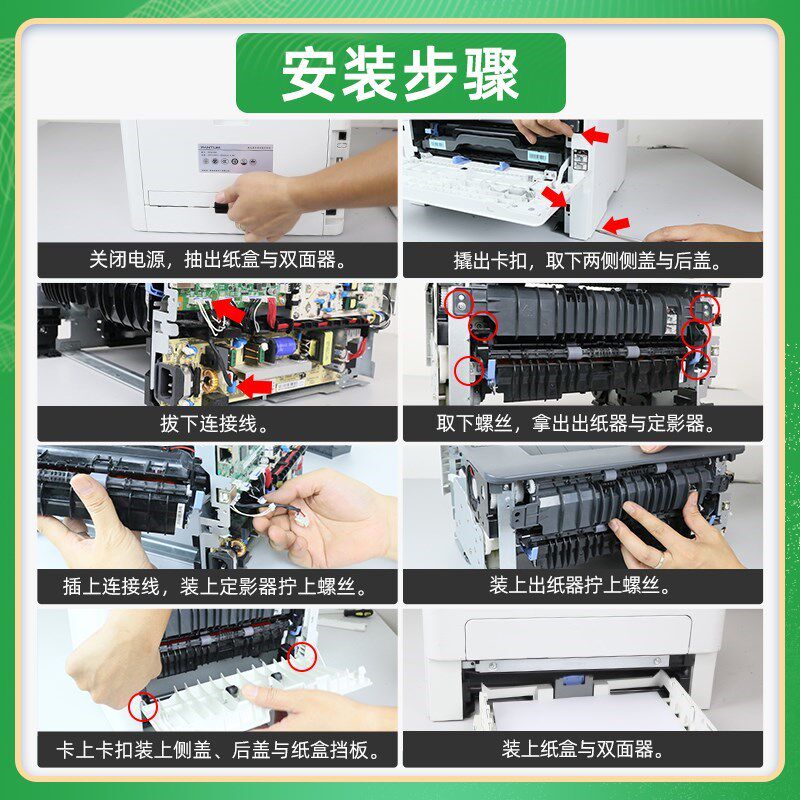 安装步骤

PANTUM

关闭电源，抽出纸盒与双面器。

撬出卡扣，取下两侧侧盖与后盖。

拔下连接线。

取下螺丝，拿出出纸器与定影器。

插上连接线，装上定影器拧上螺丝。

装上出纸器拧上螺丝。

卡上卡扣装上侧盖、后盖与纸盒挡板。

装上纸盒与双面器。