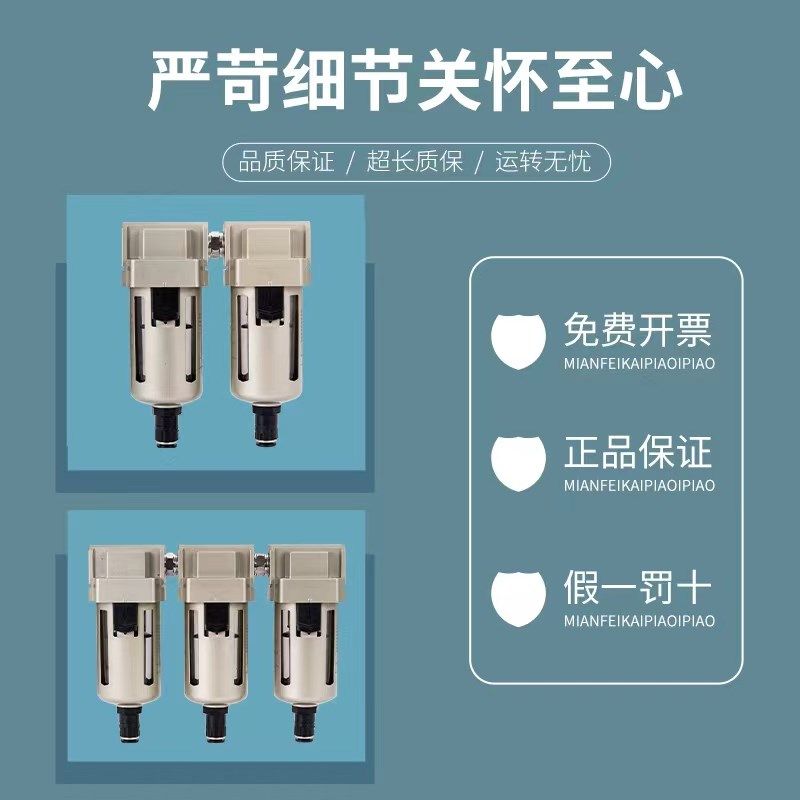 严苛细节关怀至心

品质保证 / 超长质保 / 运转无忧

免费开票
MIANFEIKAIPIAOIPIAO

正品保证
MIANFEIKAIPIAOIPIAO

假一罚十
MIANFEIKAIPIAOIPIAO