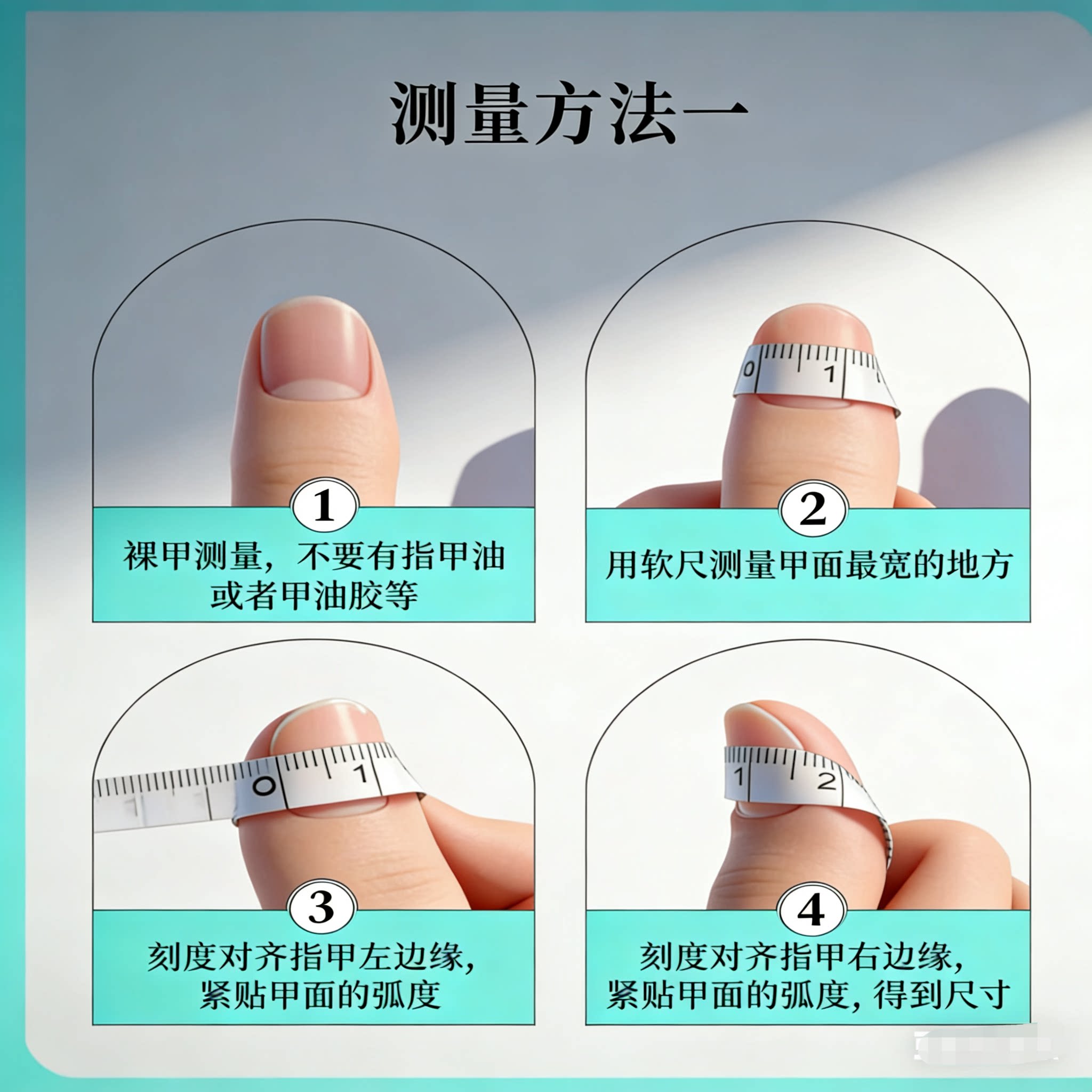 测量方法一

0 1

1
裸甲测量，不要有指甲油或者甲油胶等

2
用软尺测量甲面最宽的地方

0 1

1 2

3
刻度对齐指甲左边缘，紧贴甲面的弧度

4
刻度对齐指甲右边缘，紧贴甲面的弧度，得到尺寸