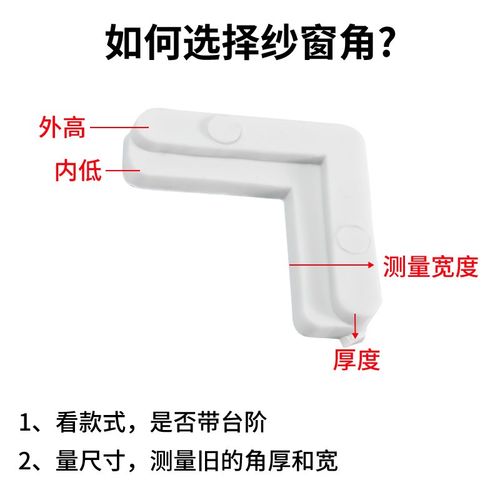 如何选择纱窗角?

外高

内低

测量宽度

厚度

1、看款式，是否带台阶

2、量尺寸，测量旧的角厚和宽