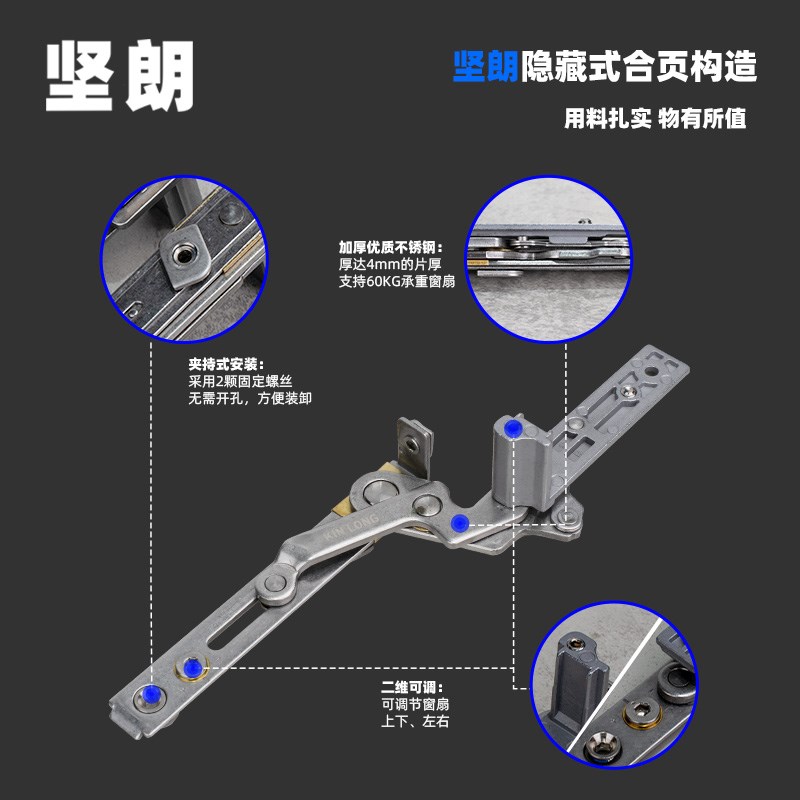 坚朗

坚朗隐藏式合页构造

用料扎实 物有所值

加厚优质不锈钢：
厚达4mm的片厚
支持60KG承重窗扇

夹持式安装：
采用2颗固定螺丝
无需开孔，方便装卸

KIN LONG

二维可调：
可调节窗扇
上下、左右