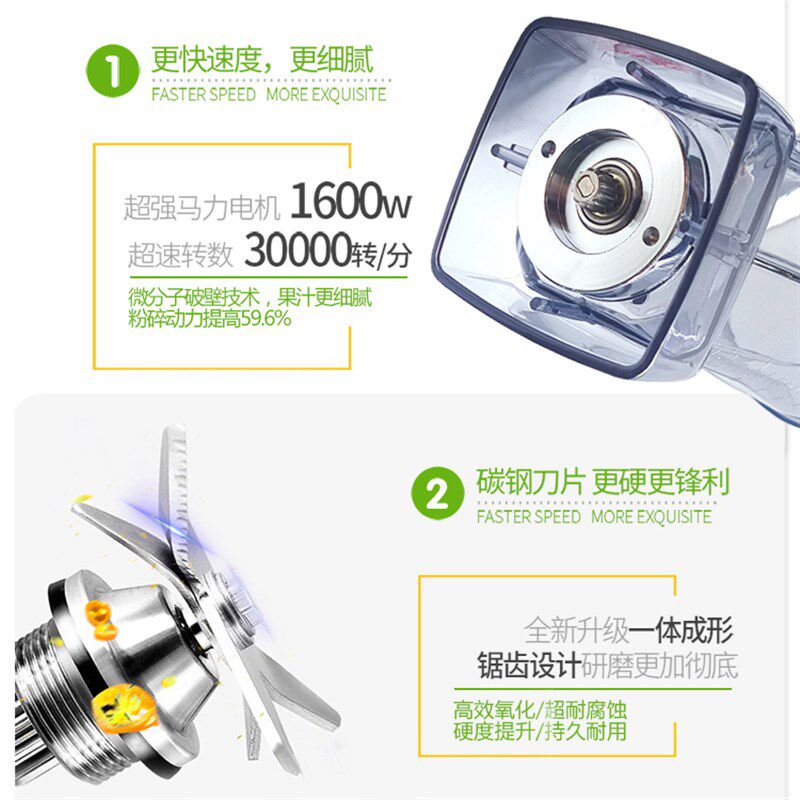 1 更快速度，更细腻
FASTER SPEED MORE EXQUISITE

超强马力电机 1600w
超速转数 30000转/分
微分子破壁技术，果汁更细腻
粉碎动力提高59.6%

2 碳钢刀片 更硬更锋利
FASTER SPEED MORE EXQUISITE

全新升级一体成形
锯齿设计研磨更加彻底
高效氧化/超耐腐蚀
硬度提升/持久耐用