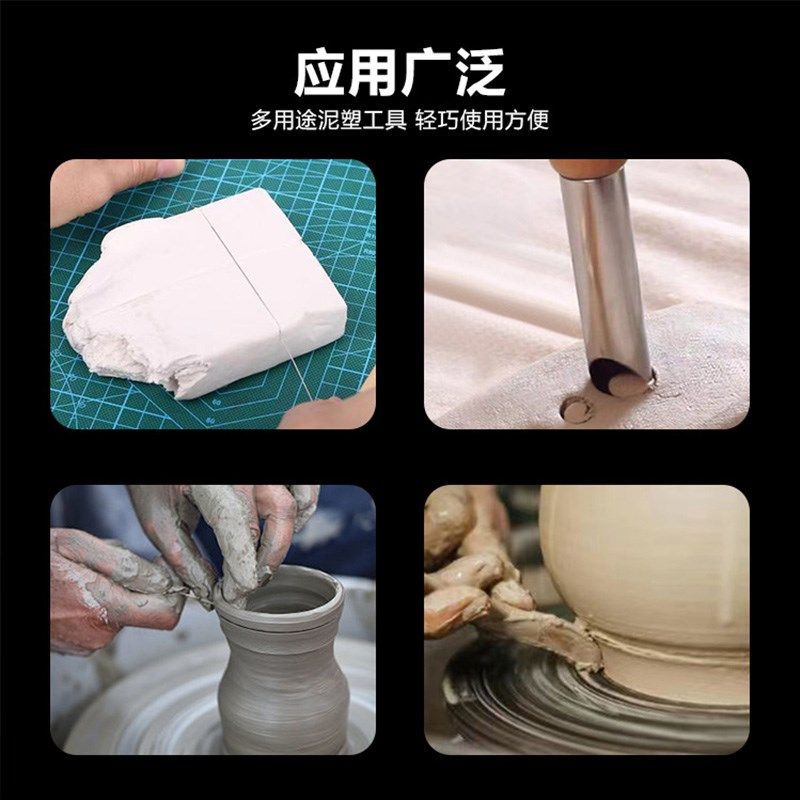 应用广泛

多用途泥塑工具 轻巧使用方便