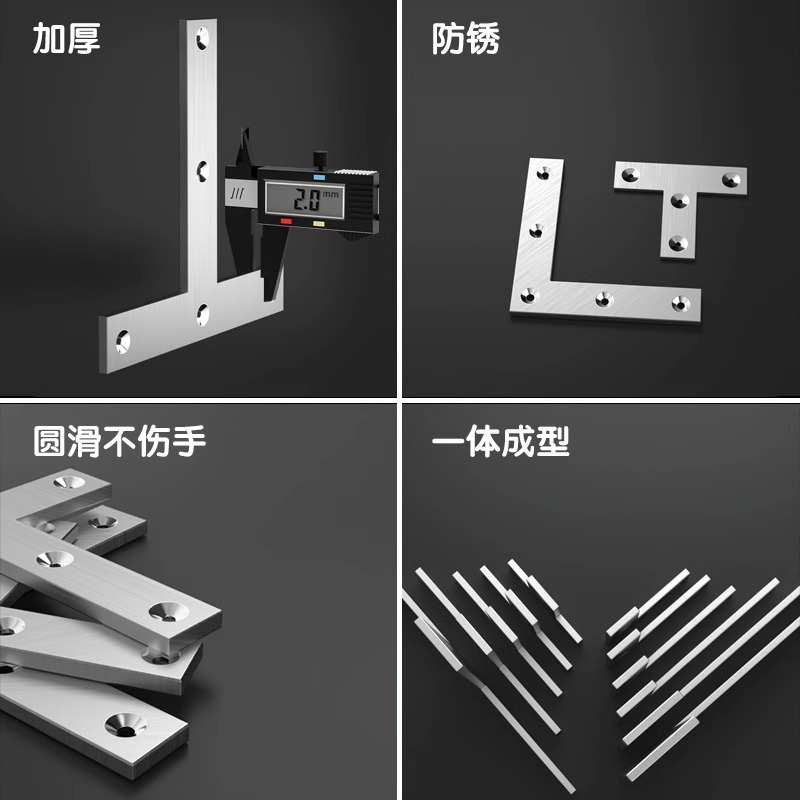 加厚

2.0 mm

防锈

圆滑不伤手

一体成型