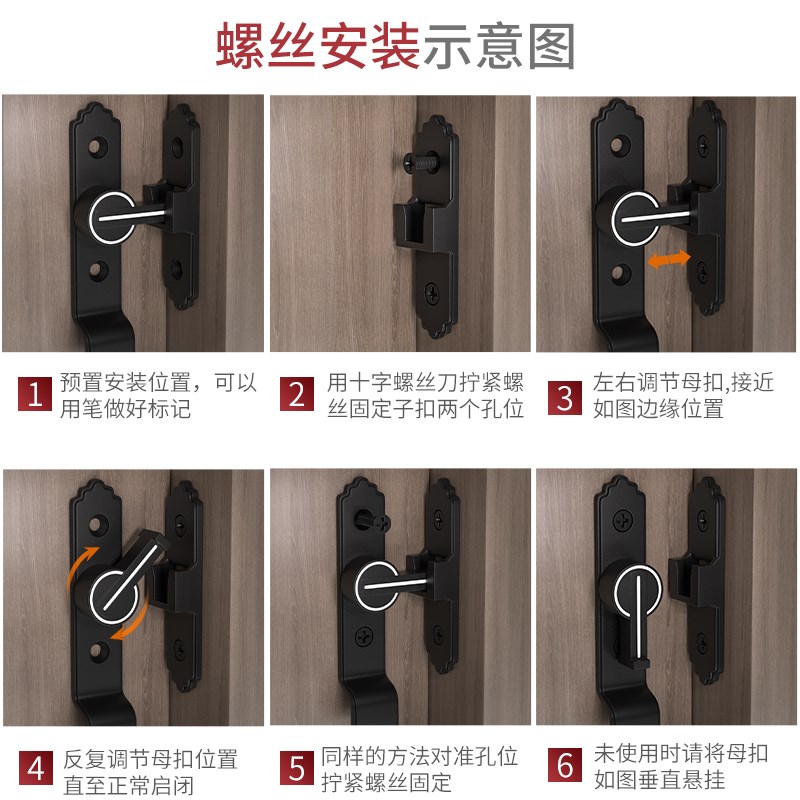 螺丝安装示意图

1 预置安装位置，可以用笔做好标记

2 用十字螺丝刀拧紧螺丝固定子扣两个孔位

3 左右调节母扣,接近如图边缘位置

4 反复调节母扣位置直至正常启闭

5 同样的方法对准孔位拧紧螺丝固定

6 未使用时请将母扣如图垂直悬挂