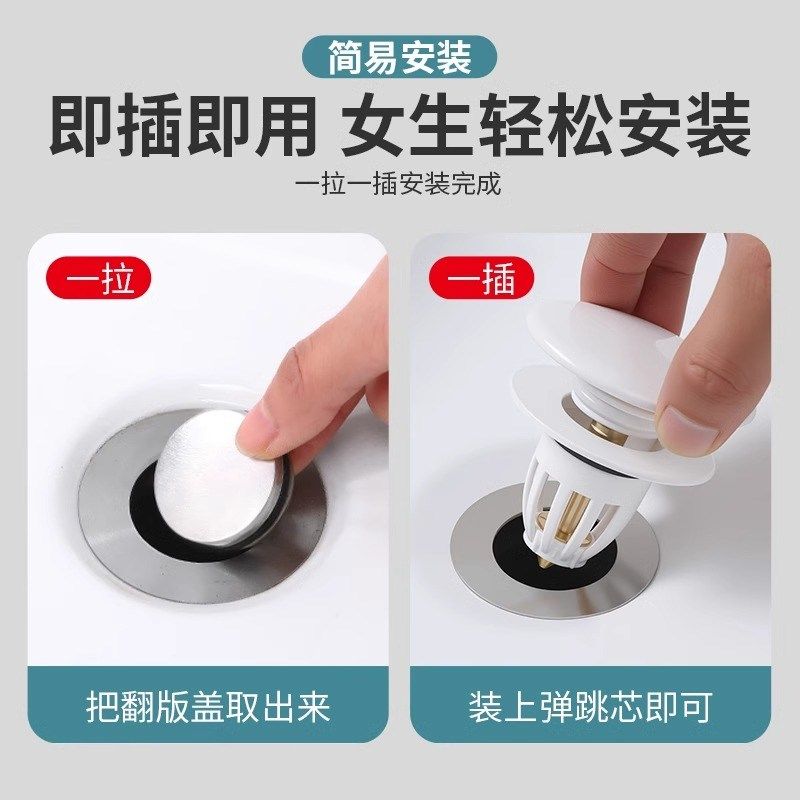 简易安装

即插即用 女生轻松安装

一拉一插安装完成

一拉

把翻版盖取出来

一插

装上弹跳芯即可