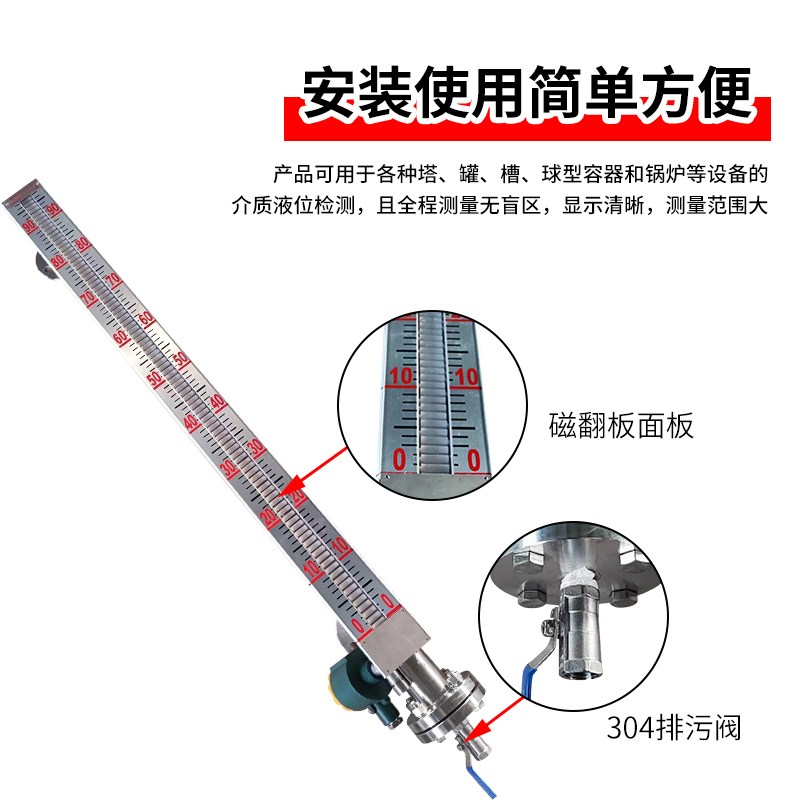 安装使用简单方便

产品可用于各种塔、罐、槽、球型容器和锅炉等设备的介质液位检测，且全程测量无盲区，显示清晰，测量范围大

90
90
80
80
70
70
60
60
50
50
40
40
30
30
20
20
10
10
0
0

10
10
0
0

磁翻板面板

304排污阀