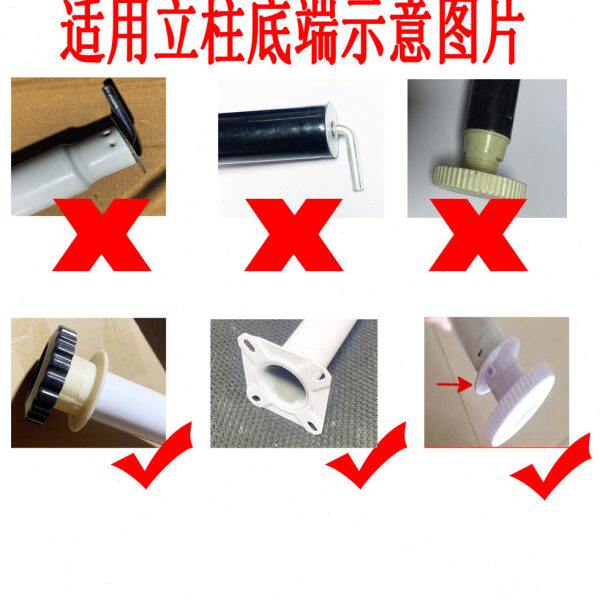 适用立柱底端示意图片