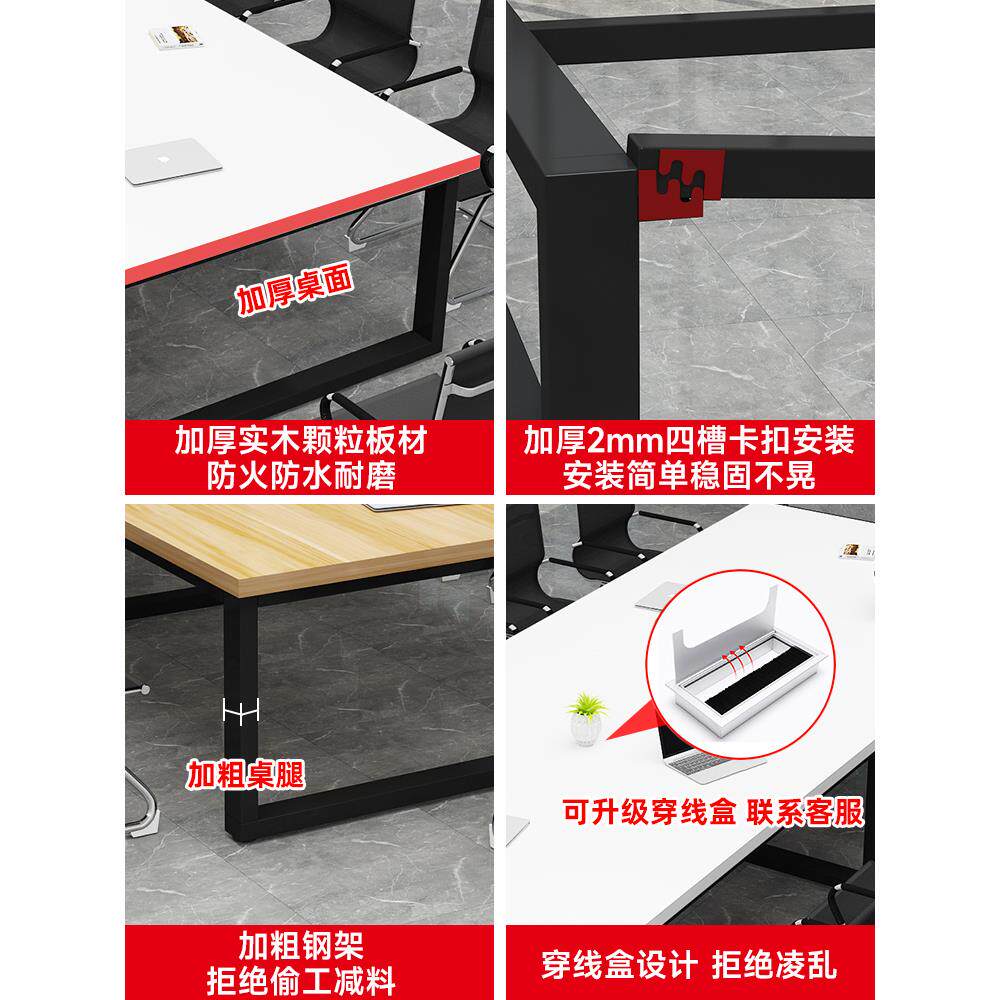 加厚桌面

加厚实木颗粒板材
防火防水耐磨

加厚2mm四槽卡扣安装
安装简单稳固不晃

加粗桌腿

加粗钢架
拒绝偷工减料

可升级穿线盒 联系客服

穿线盒设计 拒绝凌乱