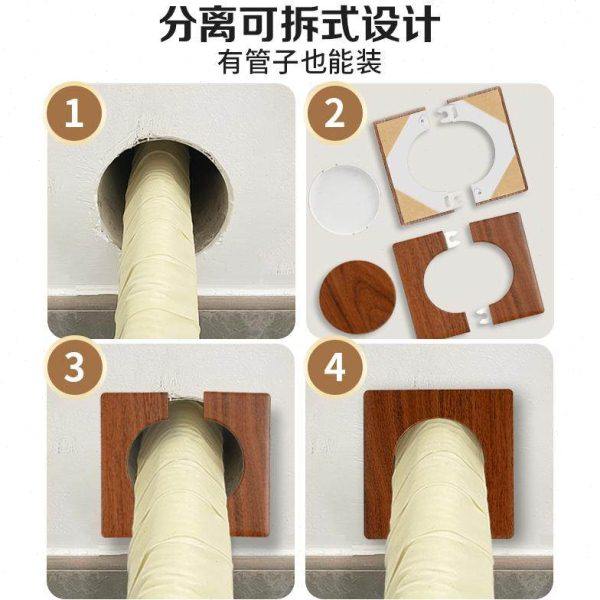 分离可拆式设计
有管子也能装

1

2

3

4