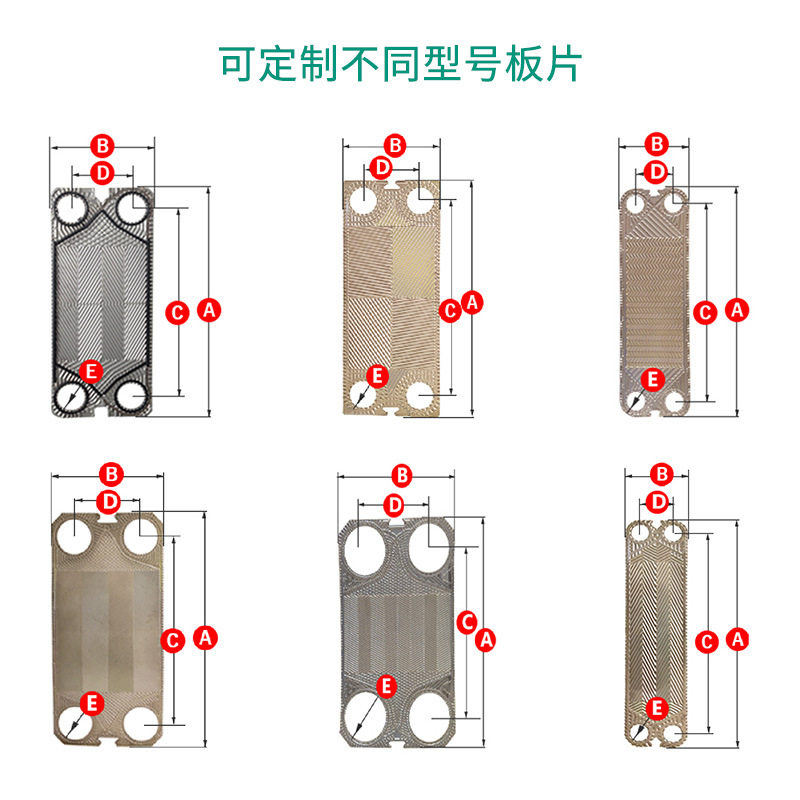 可定制不同型号板片

B
D
C
A
E

B
D
C
A
E

B
D
C
A
E

B
D
C
A
E

B
D
C
A
E

B
D
C
A
E