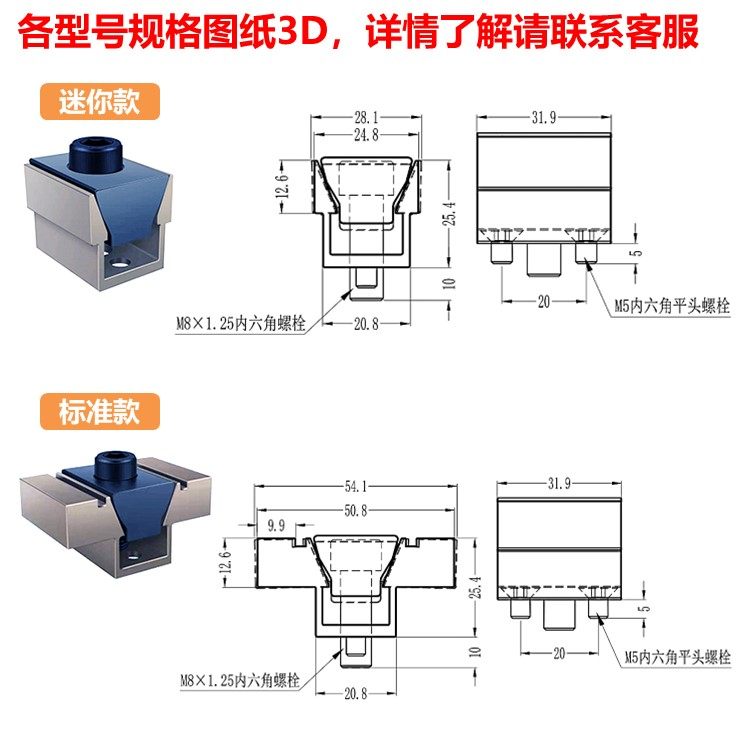 各型号规格图纸3D，详情了解请联系客服

迷你款

28.1
24.8
12.6
25.4
10
M8×1.25内六角螺栓
20.8
31.9
5
20
M5内六角平头螺栓

标准款

54.1
50.8
9.9
12.6
25.4
10
M8×1.25内六角螺栓
20.8
31.9
5
20
M5内六角平头螺栓