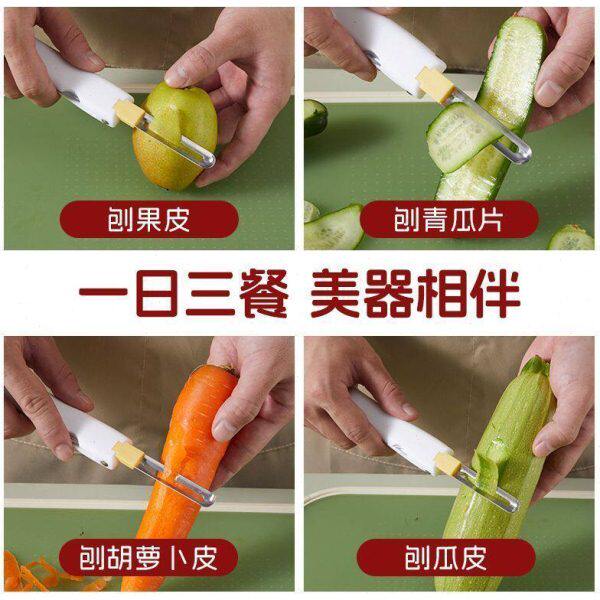 刨果皮

刨青瓜片

一日三餐 美器相伴

刨胡萝卜皮

刨瓜皮