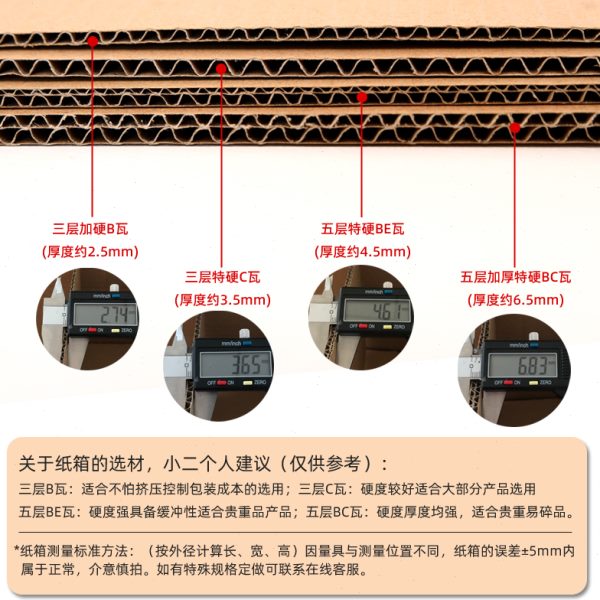 三层加硬B瓦
(厚度约2.5mm)

mm/inch
2.74
OFF ON ZERO

三层特硬C瓦
(厚度约3.5mm)

mm/inch
3.65
OFF ON ZERO

五层特硬BE瓦
(厚度约4.5mm)

mm/inch
4.61
OFF ON ZERO

五层加厚特硬BC瓦
(厚度约6.5mm)

mm/inch
6.83
OFF ON ZERO

关于纸箱的选材，小二个人建议（仅供参考）：
三层B瓦：适合不怕挤压控制包装成本的选用；三层C瓦：硬度较好适合大部分产品选用
五层BE瓦：硬度强具备缓冲性适合贵重品产品；五层BC瓦：硬度厚度均强，适合贵重易碎品。

*纸箱测量标准方法：（按外径计算长、宽、高）因量具与测量位置不同，纸箱的误差±5mm内属于正常，介意慎拍。如有特殊规格定做可联系在线客服。