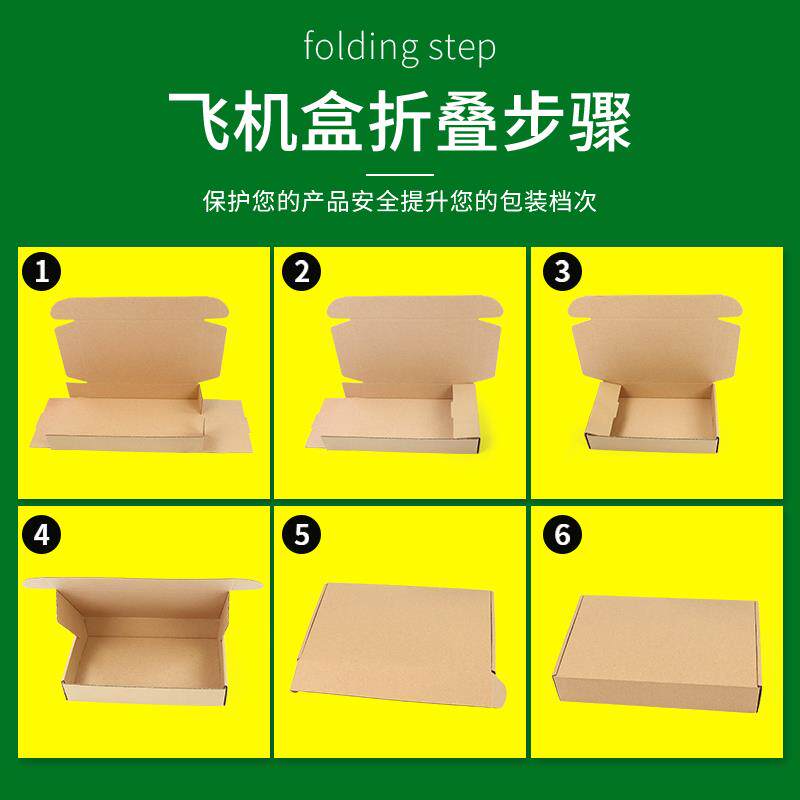 folding step

飞机盒折叠步骤

保护您的产品安全提升您的包装档次

1

2

3

4

5

6