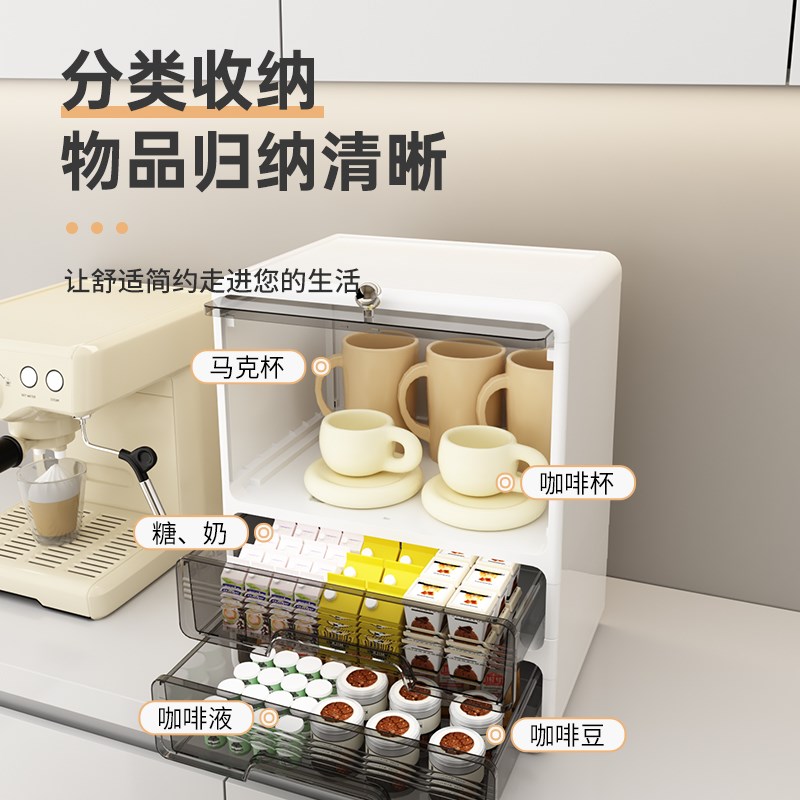 分类收纳
物品归纳清晰

让舒适简约走进您的生活

马克杯

咖啡杯

糖、奶

咖啡液

咖啡豆