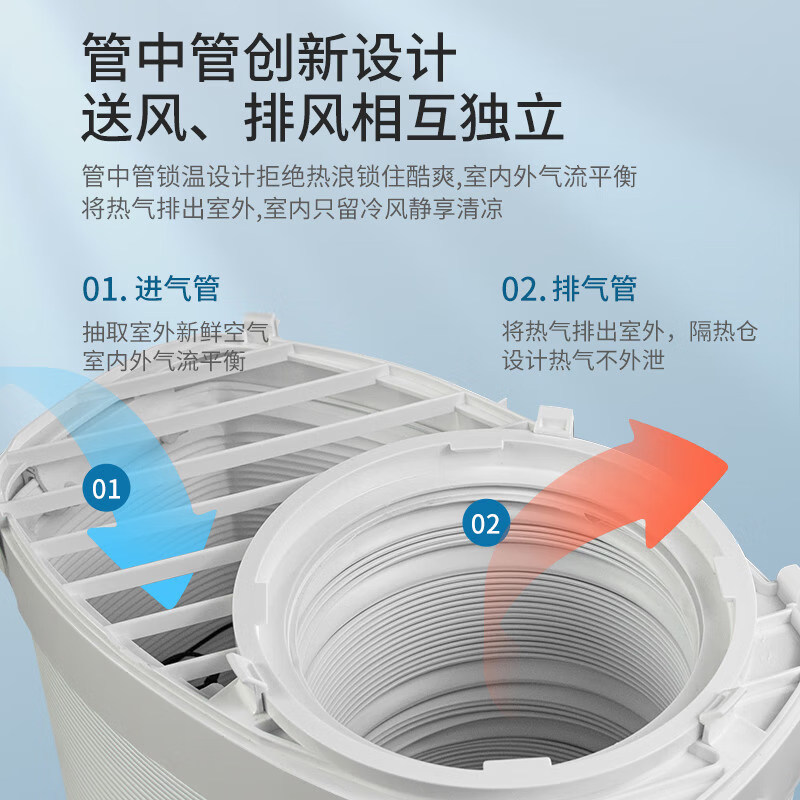 管中管创新设计
送风、排风相互独立

管中管锁温设计拒绝热浪锁住酷爽,室内外气流平衡
将热气排出室外,室内只留冷风静享清凉

01. 进气管
抽取室外新鲜空气
室内外气流平衡

02. 排气管
将热气排出室外，隔热仓
设计热气不外泄

01

02