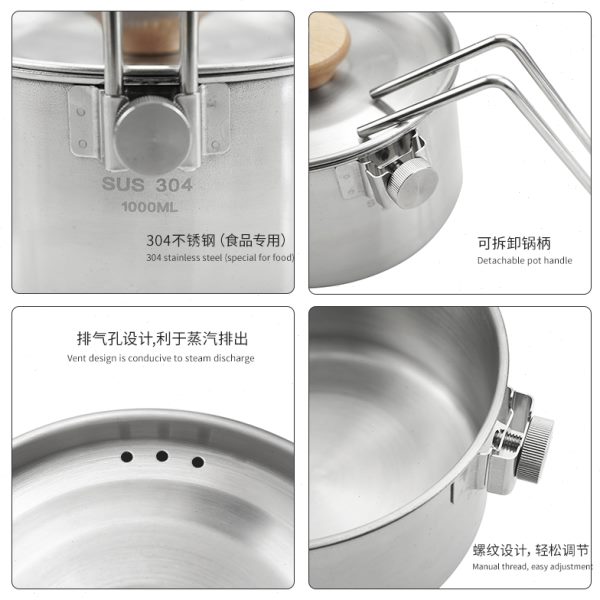 SUS 304
1000ML

304不锈钢（食品专用）
304 stainless steel (special for food)

可拆卸锅柄
Detachable pot handle

排气孔设计,利于蒸汽排出
Vent design is conducive to steam discharge

螺纹设计，轻松调节
Manual thread, easy adjustment