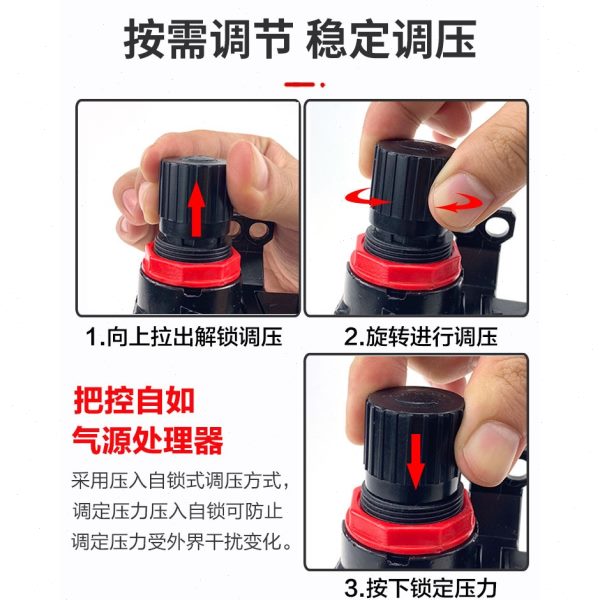 按需调节 稳定调压

1.向上拉出解锁调压

2.旋转进行调压

把控自如
气源处理器

采用压入自锁式调压方式，调定压力压入自锁可防止调定压力受外界干扰变化。

3.按下锁定压力