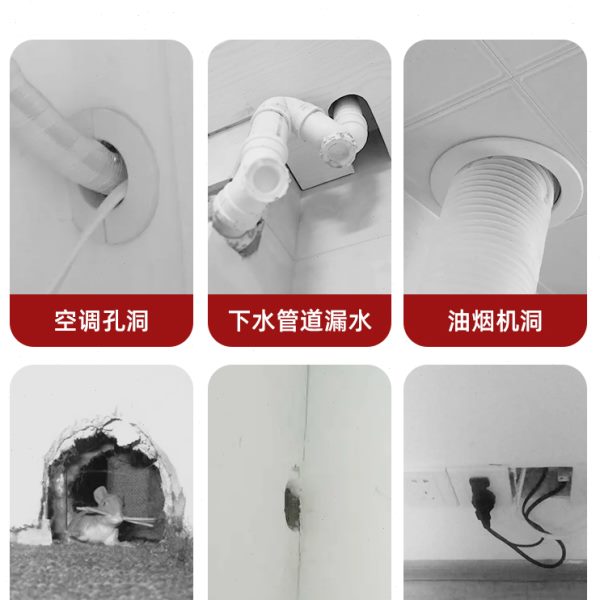 空调孔洞

下水管道漏水

油烟机洞