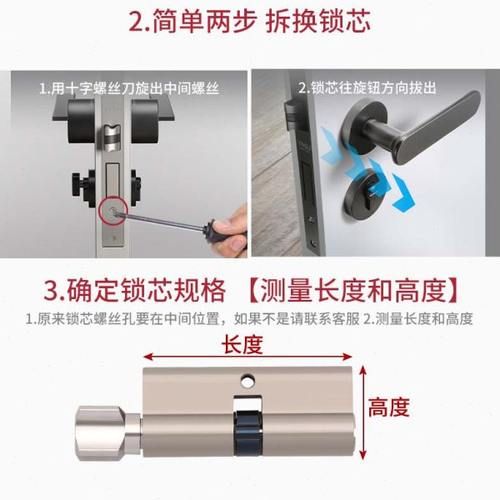 2.简单两步 拆换锁芯

1.用十字螺丝刀旋出中间螺丝

2.锁芯往旋钮方向拔出

3.确定锁芯规格 【测量长度和高度】

1.原来锁芯螺丝孔要在中间位置，如果不是请联系客服 2.测量长度和高度

长度

高度