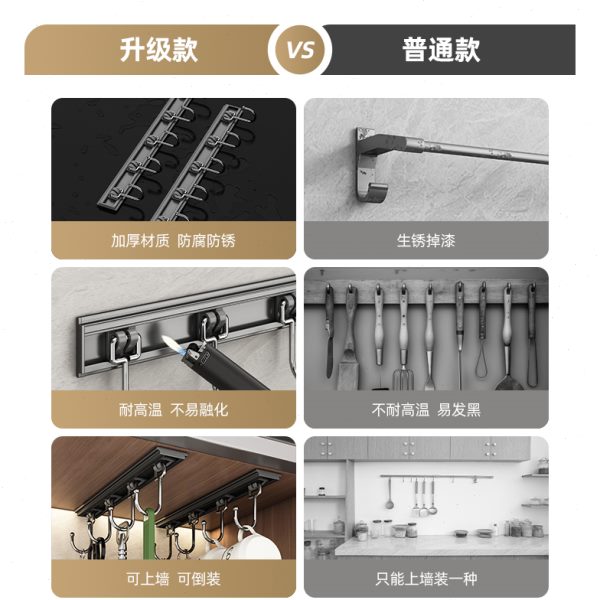 升级款

VS

普通款

加厚材质 防腐防锈

生锈掉漆

耐高温 不易融化

不耐高温 易发黑

可上墙 可倒装

只能上墙装一种