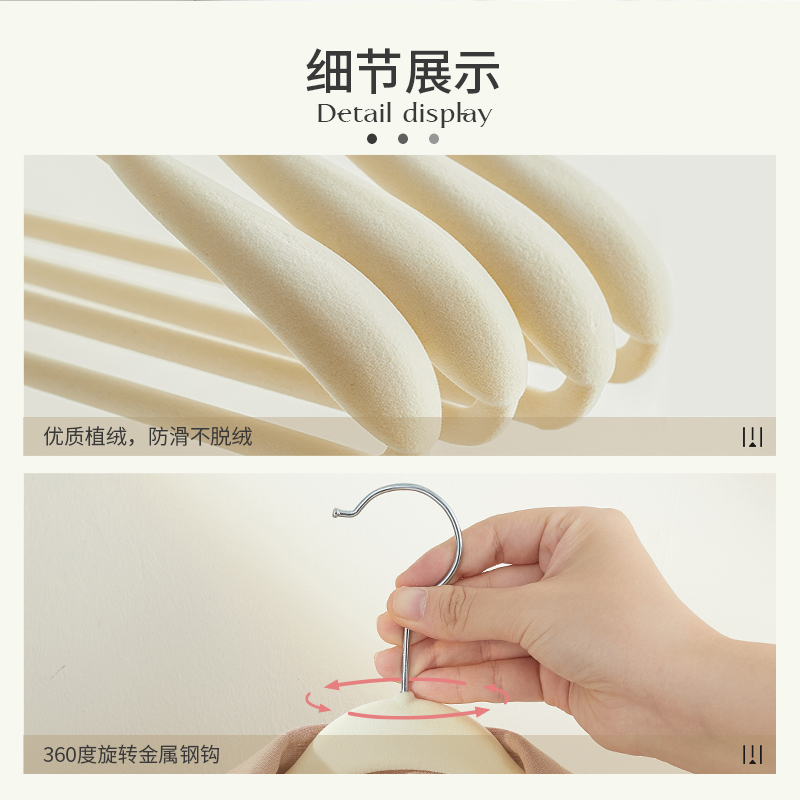 细节展示
Detail display

优质植绒，防滑不脱绒

360度旋转金属钢钩