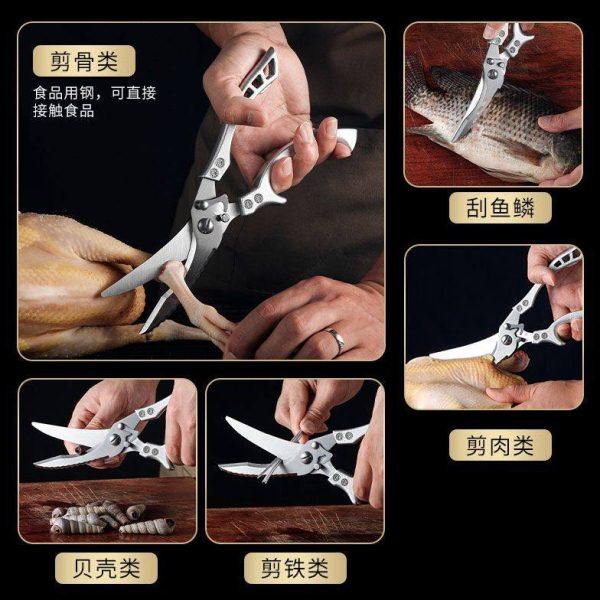 剪骨类

食品用钢，可直接接触食品

刮鱼鳞

剪肉类

贝壳类

剪铁类