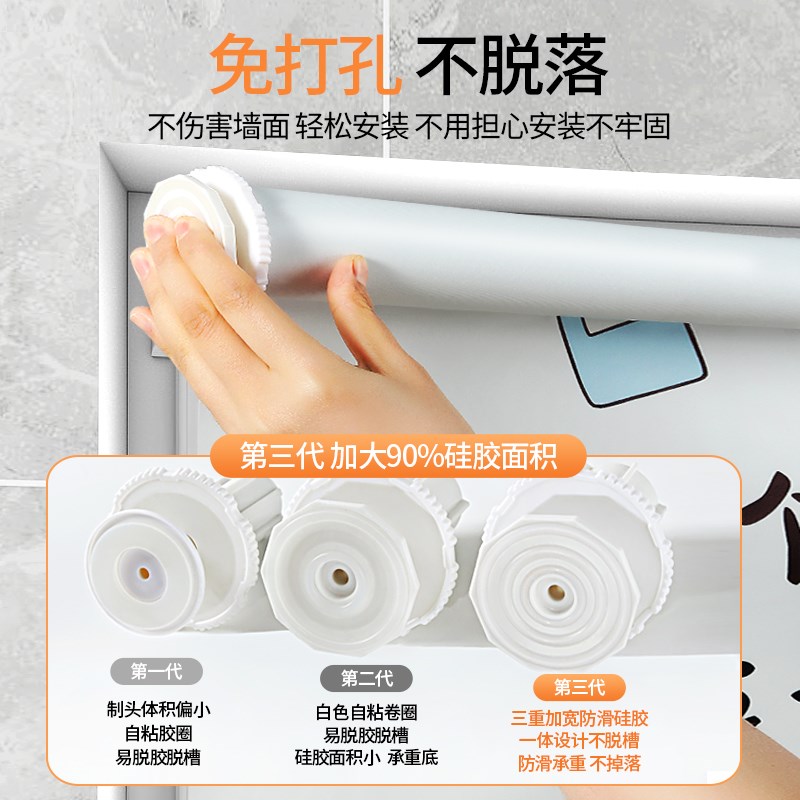 免打孔 不脱落

不伤害墙面 轻松安装 不用担心安装不牢固

第三代 加大90%硅胶面积

第一代
制头体积偏小
自粘胶圈
易脱胶脱槽

第二代
白色自粘卷圈
易脱胶脱槽
硅胶面积小 承重底

第三代
三重加宽防滑硅胶
一体设计不脱槽
防滑承重 不掉落