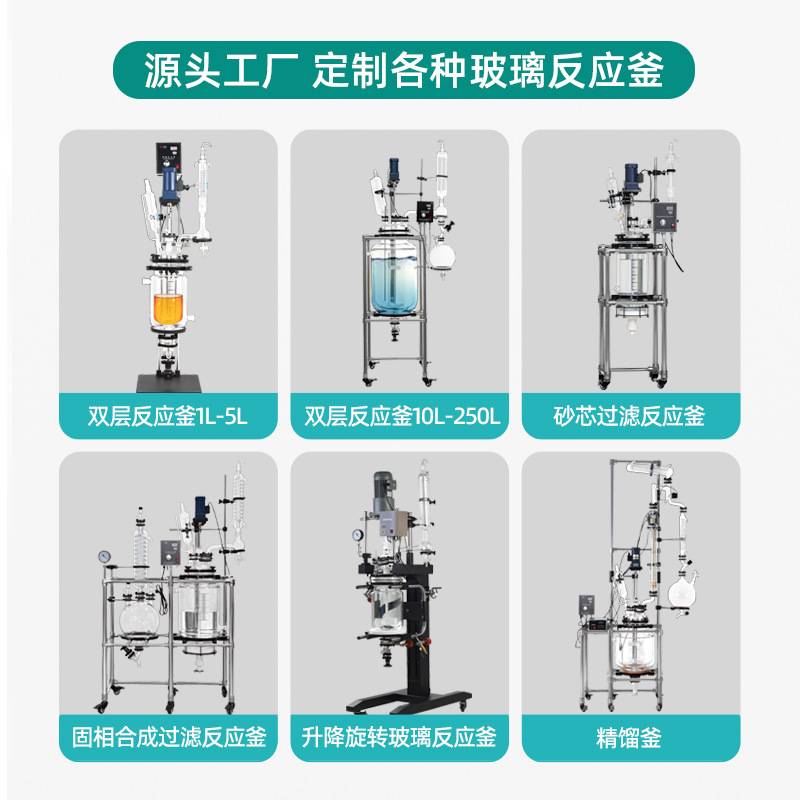 源头工厂 定制各种玻璃反应釜

双层反应釜1L-5L

双层反应釜10L-250L

砂芯过滤反应釜

固相合成过滤反应釜

升降旋转玻璃反应釜

精馏釜