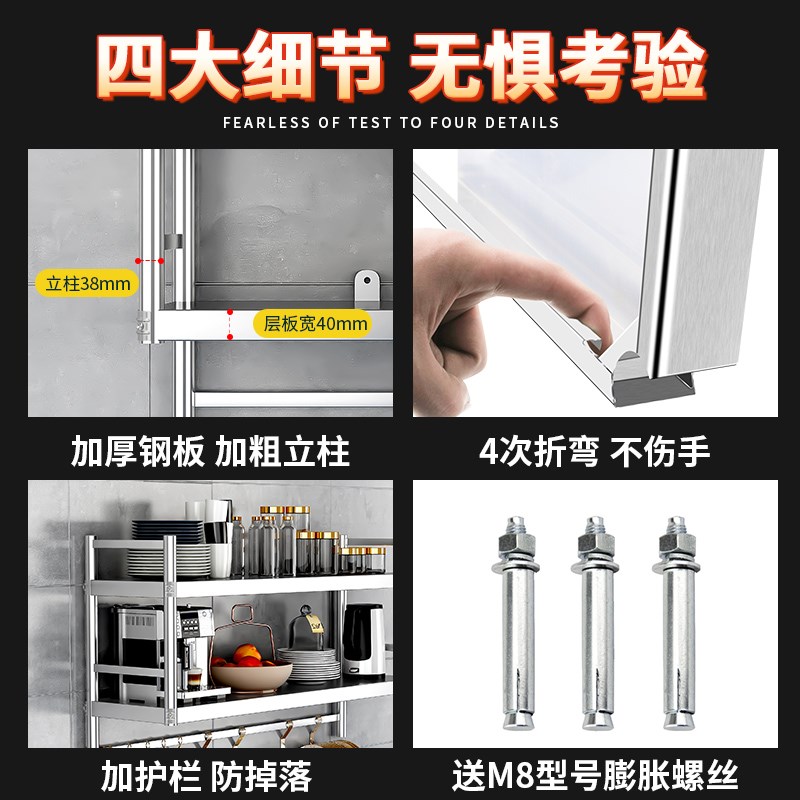 四大细节 无惧考验

FEARLESS OF TEST TO FOUR DETAILS

立柱38mm

层板宽40mm

加厚钢板 加粗立柱

4次折弯 不伤手

加护栏 防掉落

送M8型号膨胀螺丝