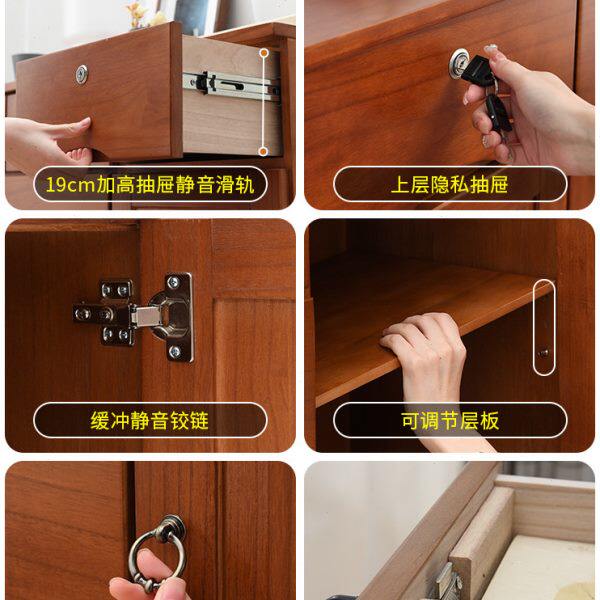 19cm加高抽屉静音滑轨

上层隐私抽屉

缓冲静音铰链

可调节层板