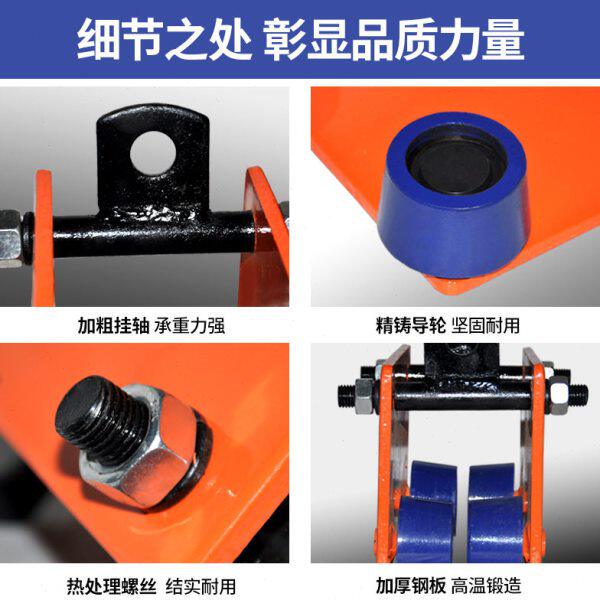 细节之处 彰显品质力量

加粗挂轴 承重力强

精铸导轮 坚固耐用

热处理螺丝 结实耐用

加厚钢板 高温锻造