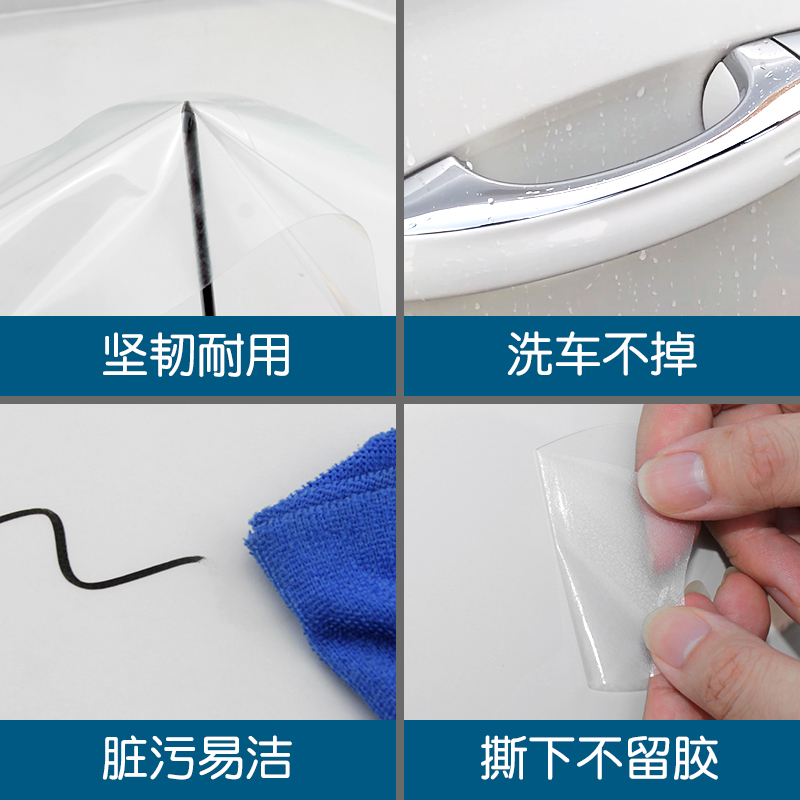 坚韧耐用

洗车不掉

脏污易洁

撕下不留胶